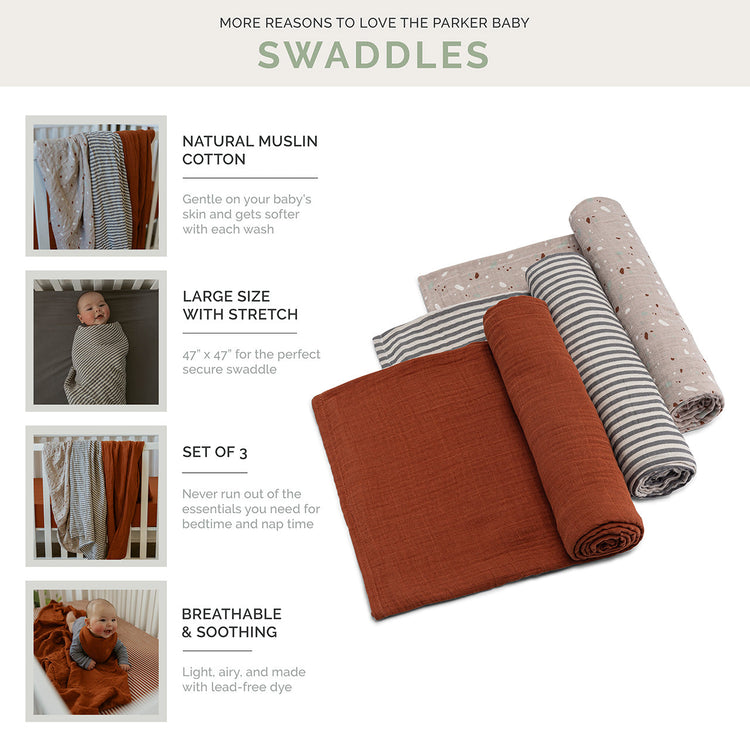 MORE REASONS TO LOVE THE PARKER BABY

SWADDLES

NATURAL MUSLIN COTTON

Gentle on your baby's skin and gets softer with each wash

LARGE SIZE WITH STRETCH

47" x 47" for the perfect secure swaddle

SET OF 3

Never run out of the essentials you need for bedtime and nap time

BREATHABLE & SOOTHING

Light, airy, and made with lead-free dye